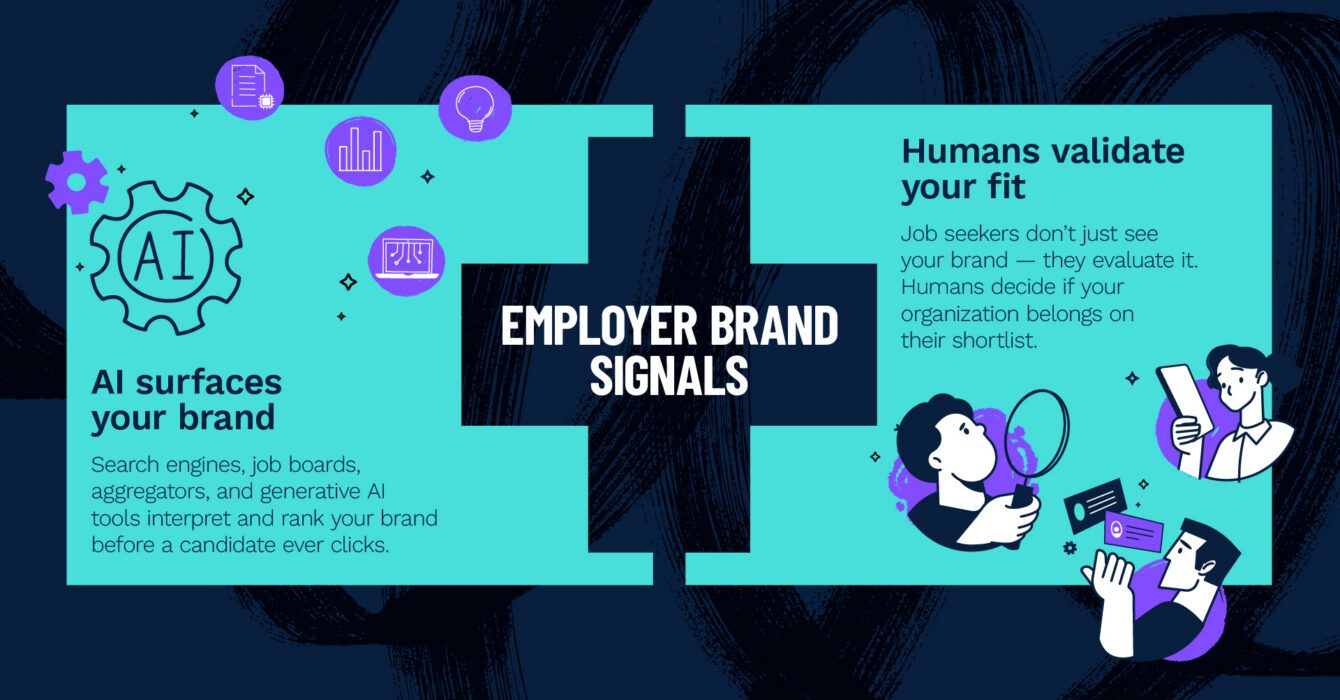 AI

AI surfaces your brand

Search engines, job boards, aggregators, and generative AI tools interpret and rank your brand before a candidate ever clicks.

EMPLOYER BRAND SIGNALS

Humans validate your fit

Job seekers don't just see your brand — they evaluate it. Humans decide if your organization belongs on their shortlist.