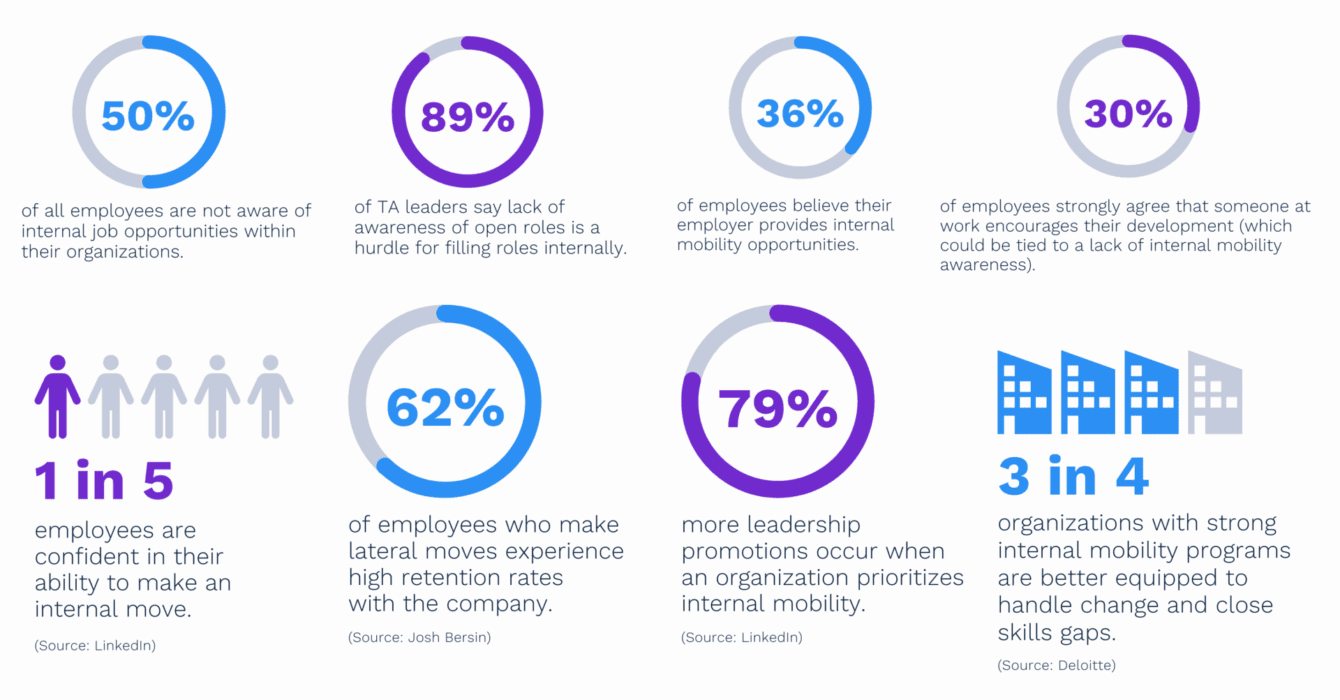 50%

of all employees are not aware of internal job opportunities within their organizations.

89%

of TA leaders say lack of awareness of open roles is a hurdle for filling roles internally.

36%

of employees believe their employer provides internal mobility opportunities.

30%

of employees strongly agree that someone at work encourages their development (which could be tied to a lack of internal mobility awareness).

1 in 5

employees are confident in their ability to make an internal move.

(Source: LinkedIn)

62%

of employees who make lateral moves experience high retention rates with the company.

(Source: Josh Bersin)

79%

more leadership promotions occur when an organization prioritizes internal mobility.

(Source: LinkedIn)

3 in 4

organizations with strong internal mobility programs are better equipped to handle change and close skills gaps.

(Source: Deloitte)